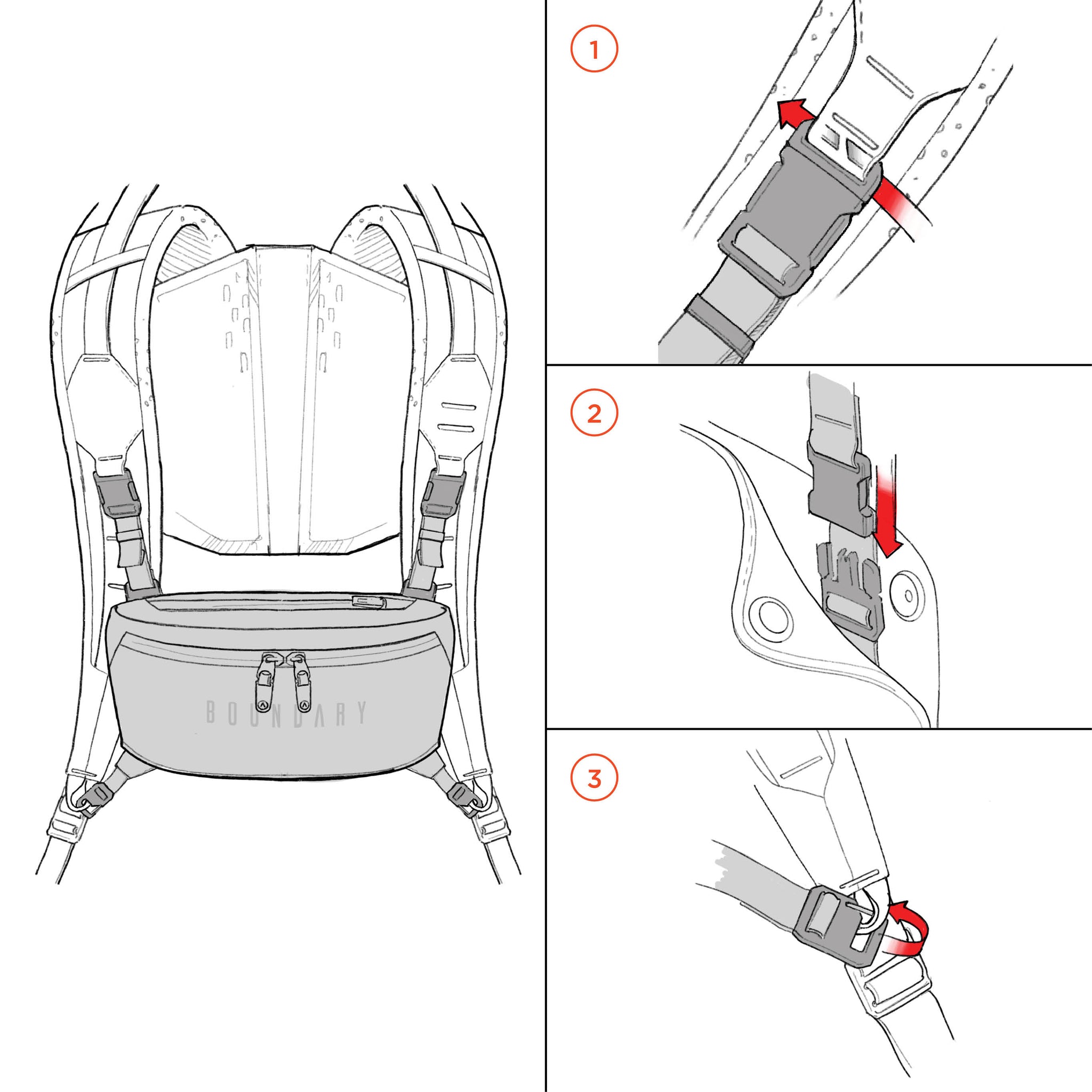 BOUNDARY

1

2

3