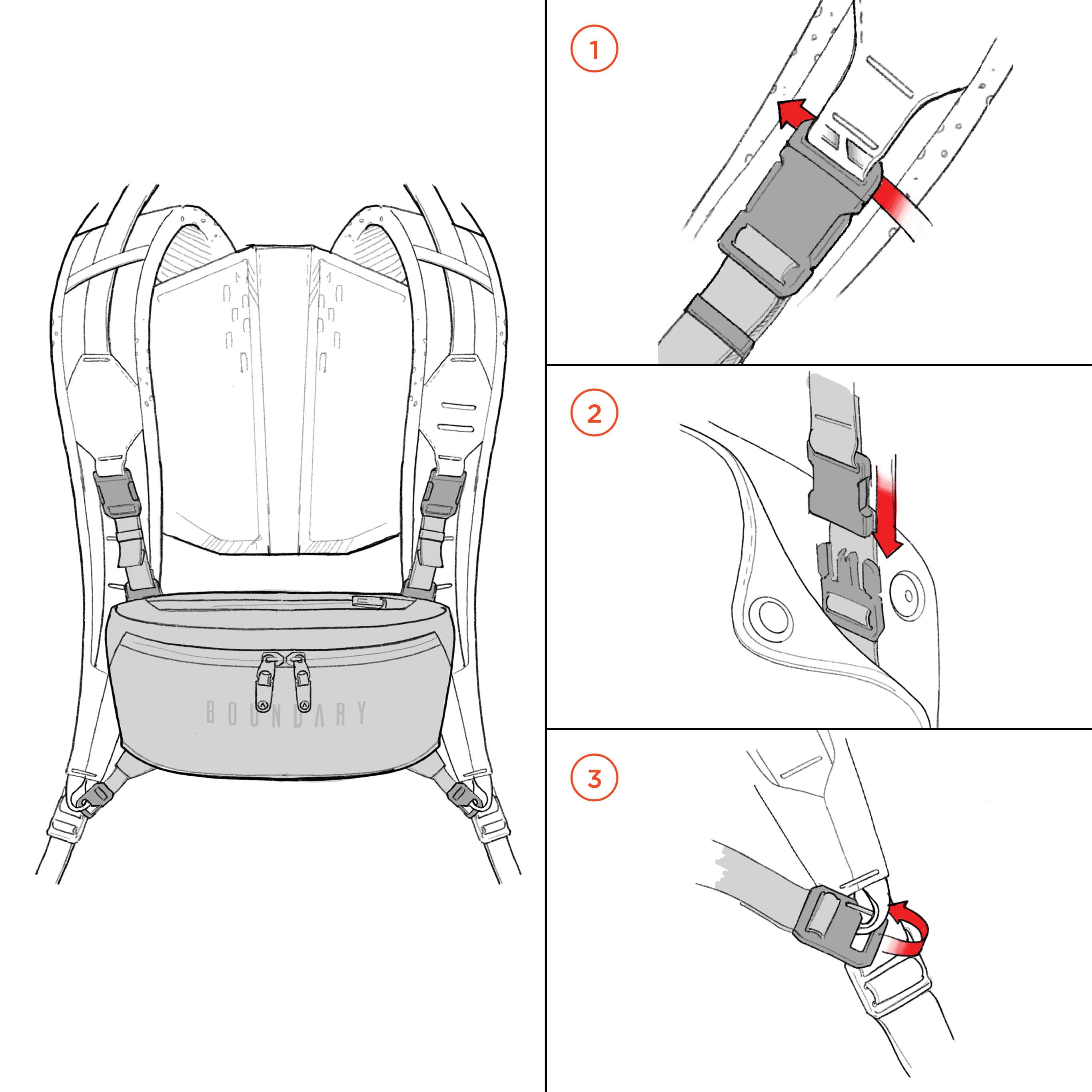 BOUNDARY

1

2

3